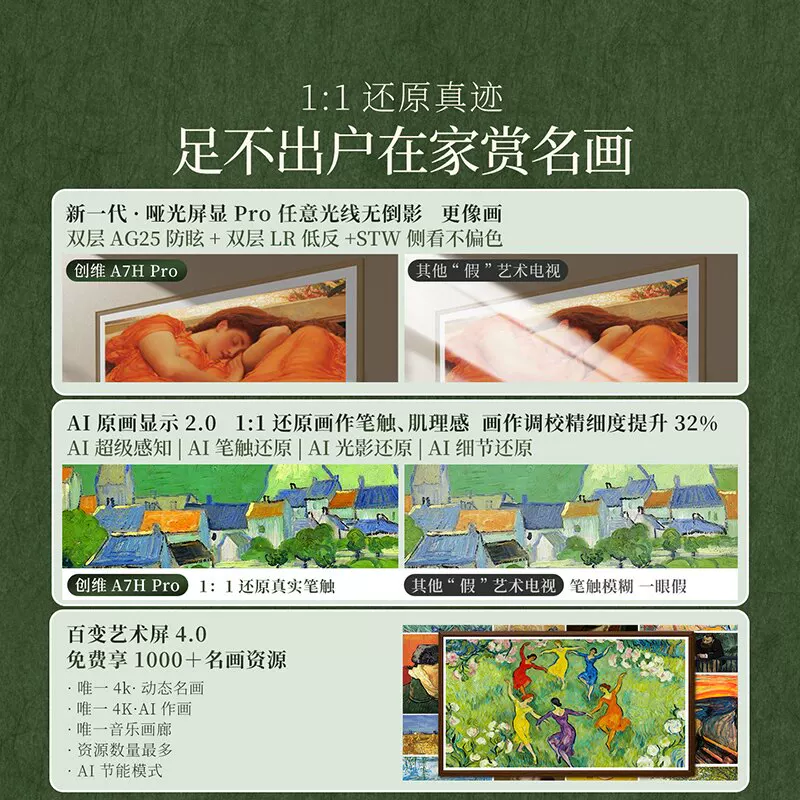 1:1 还原真迹

足不出户在家赏名画

新一代 · 哑光屏显 Pro 任意光线无倒影 更像画
双层 AG25 防眩 + 双层 LR 低反 +STW 侧看不偏色

创维 A7H Pro

其他“假”艺术电视

AI 原画显示 2.0 1:1 还原画作笔触、肌理感 画作调校精细度提升 32%
AI 超级感知 | AI 笔触还原 | AI 光影还原 | AI 细节还原

创维 A7H Pro 1: 1 还原真实笔触

其他“假”艺术电视 笔触模糊 一眼假

百变艺术屏 4.0
免费享 1000+名画资源

· 唯一 4k· 动态名画
· 唯一 4K·AI 作画
· 唯一音乐画廊
· 资源数量最多
· AI 节能模式