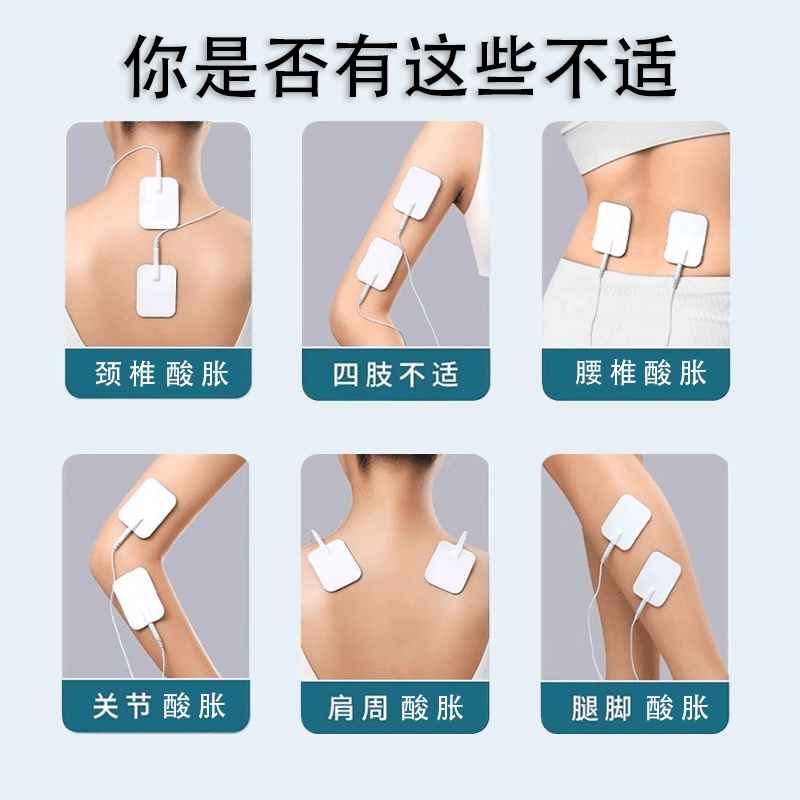 你是否有这些不适

颈椎酸胀

四肢不适

腰椎酸胀

关节酸胀

肩周酸胀

腿脚酸胀