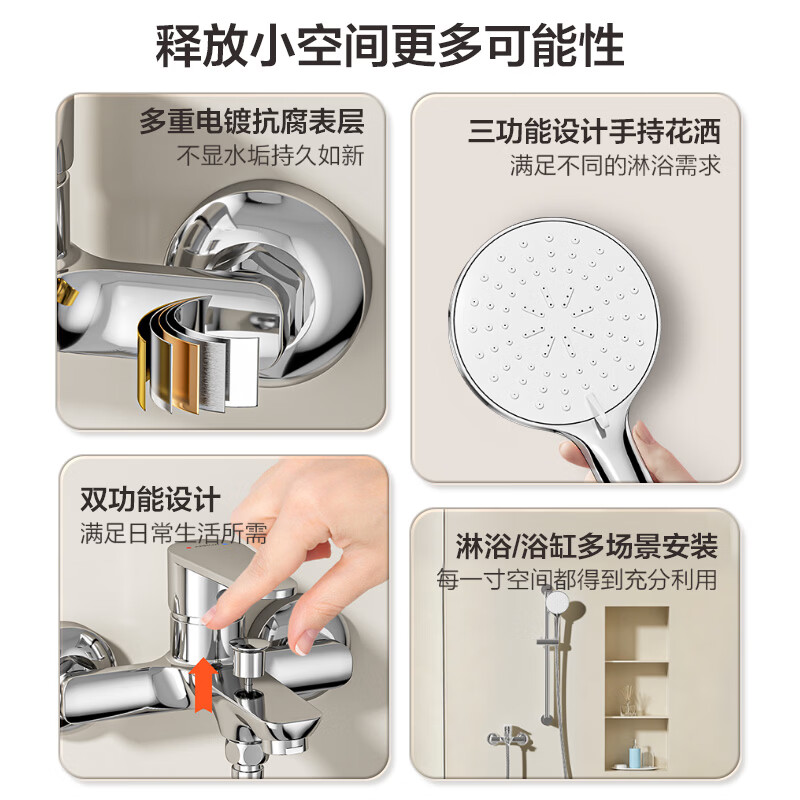 释放小空间更多可能性

多重电镀抗腐表层
不显水垢持久如新

三功能设计手持花洒
满足不同的淋浴需求

双功能设计
满足日常生活所需

淋浴/浴缸多场景安装
每一寸空间都得到充分利用