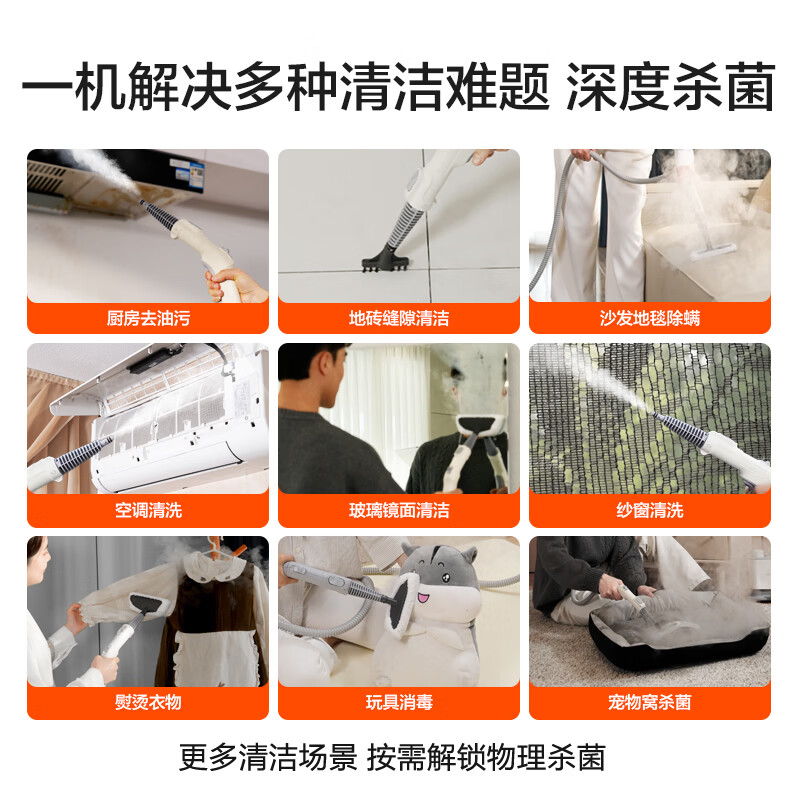 一机解决多种清洁难题 深度杀菌

厨房去油污

地砖缝隙清洁

沙发地毯除螨

空调清洗

玻璃镜面清洁

纱窗清洗

熨烫衣物

玩具消毒

宠物窝杀菌

更多清洁场景 按需解锁物理杀菌