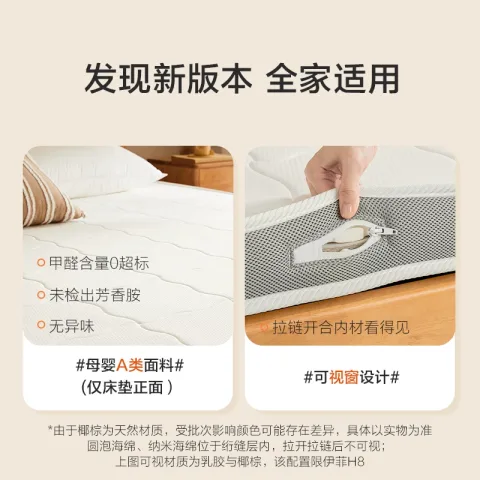 发现新版本 全家适用

甲醛含量0超标

未检出芳香胺

无异味

#母婴A类面料#
(仅床垫正面 )

拉链开合内材看得见

#可视窗设计#

*由于椰棕为天然材质，受批次影响颜色可能存在差异，具体以实物为准
圆泡海绵、纳米海绵位于绗缝层内，拉开拉链后不可视；
上图可视材质为乳胶与椰棕，该配置限伊菲H8