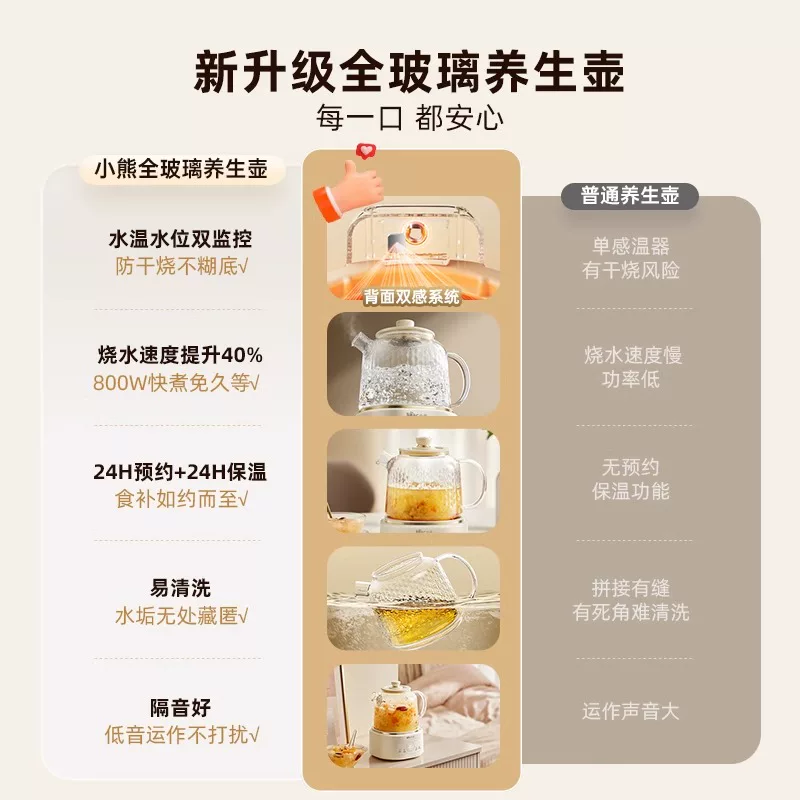 新升级全玻璃养生壶
每一口 都安心

小熊全玻璃养生壶

水温水位双监控
防干烧不糊底√

烧水速度提升40%
800W快煮免久等√

24H预约+24H保温
食补如约而至√

易清洗
水垢无处藏匿√

隔音好
低音运作不打扰√

背面双感系统

普通养生壶

单感温器
有干烧风险

烧水速度慢
功率低

无预约
保温功能

拼接有缝
有死角难清洗

运作声音大