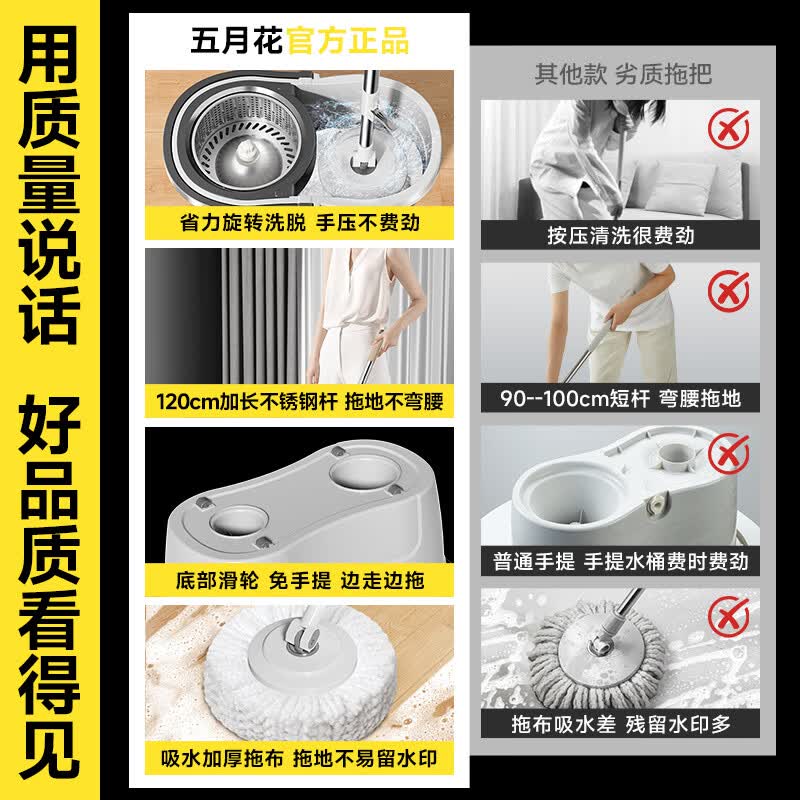 用质量说话

好品质看得见

五月花官方正品

省力旋转洗脱 手压不费劲

120cm加长不锈钢杆 拖地不弯腰

底部滑轮 免手提 边走边拖

吸水加厚拖布 拖地不易留水印

其他款 劣质拖把

按压清洗很费劲

90--100cm短杆 弯腰拖地

普通手提 手提水桶费时费劲

拖布吸水差 残留水印多