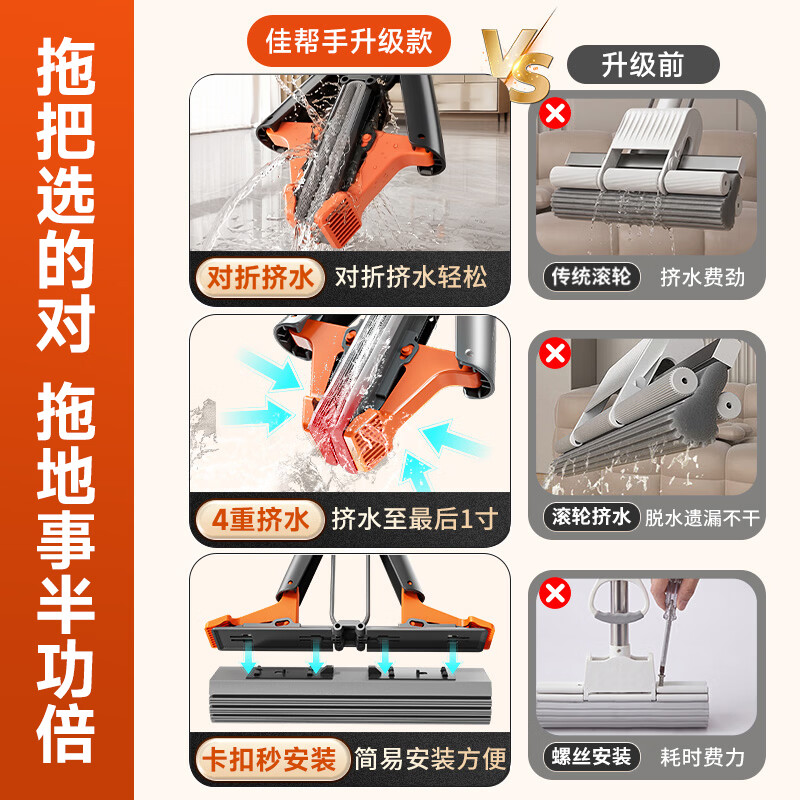 拖把选的对

拖地事半功倍

佳帮手升级款

VS

升级前

对折挤水 对折挤水轻松

传统滚轮 挤水费劲

4重挤水 挤水至最后1寸

滚轮挤水 脱水遗漏不干

卡扣秒安装 简易安装方便

螺丝安装 耗时费力