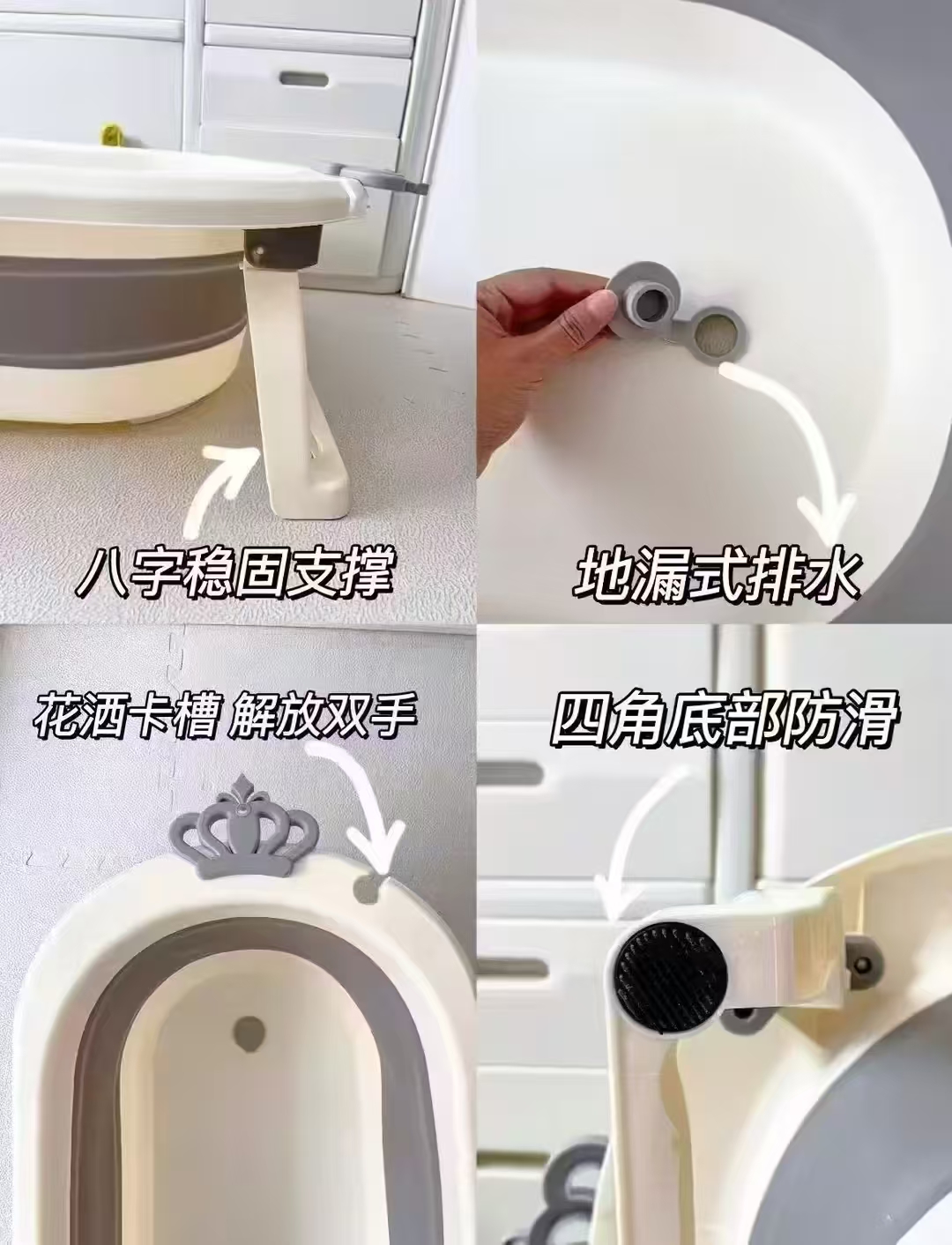 八字稳固支撑

地漏式排水

花洒卡槽 解放双手

四角底部防滑